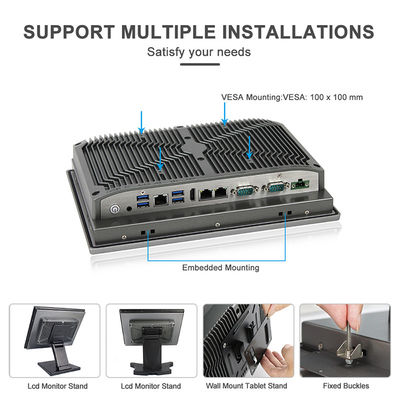 SUPPORT MULTIPLE INSTALLATIONS

Satisfy your needs

VESA Mounting:VESA: 100 x 100 mm

Embedded Mounting

Lcd Monitor Stand

Lcd Monitor Stand

Wall Mount Tablet Stand

Fixed Buckles